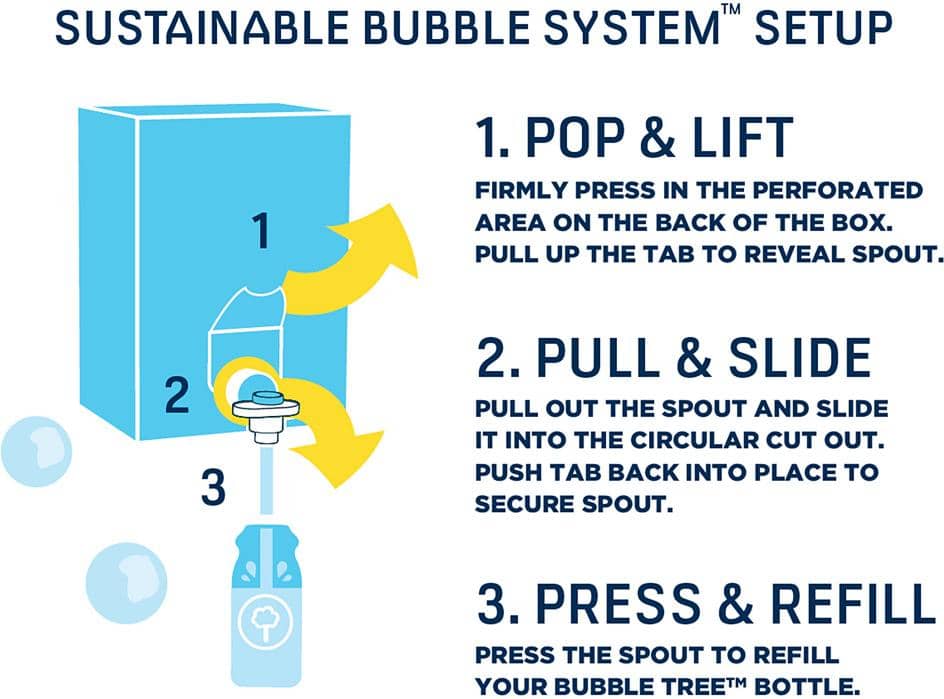 SUSTAINABLE BUBBLE SYSTEM™ SETUP

1

2

3

1. POP & LIFT

FIRMLY PRESS IN THE PERFORATED AREA ON THE BACK OF THE BOX. PULL UP THE TAB TO REVEAL SPOUT.

2. PULL & SLIDE

PULL OUT THE SPOUT AND SLIDE IT INTO THE CIRCULAR CUT OUT. PUSH TAB BACK INTO PLACE TO SECURE SPOUT.

3. PRESS & REFILL

PRESS THE SPOUT TO REFILL YOUR BUBBLE TREE™ BOTTLE.